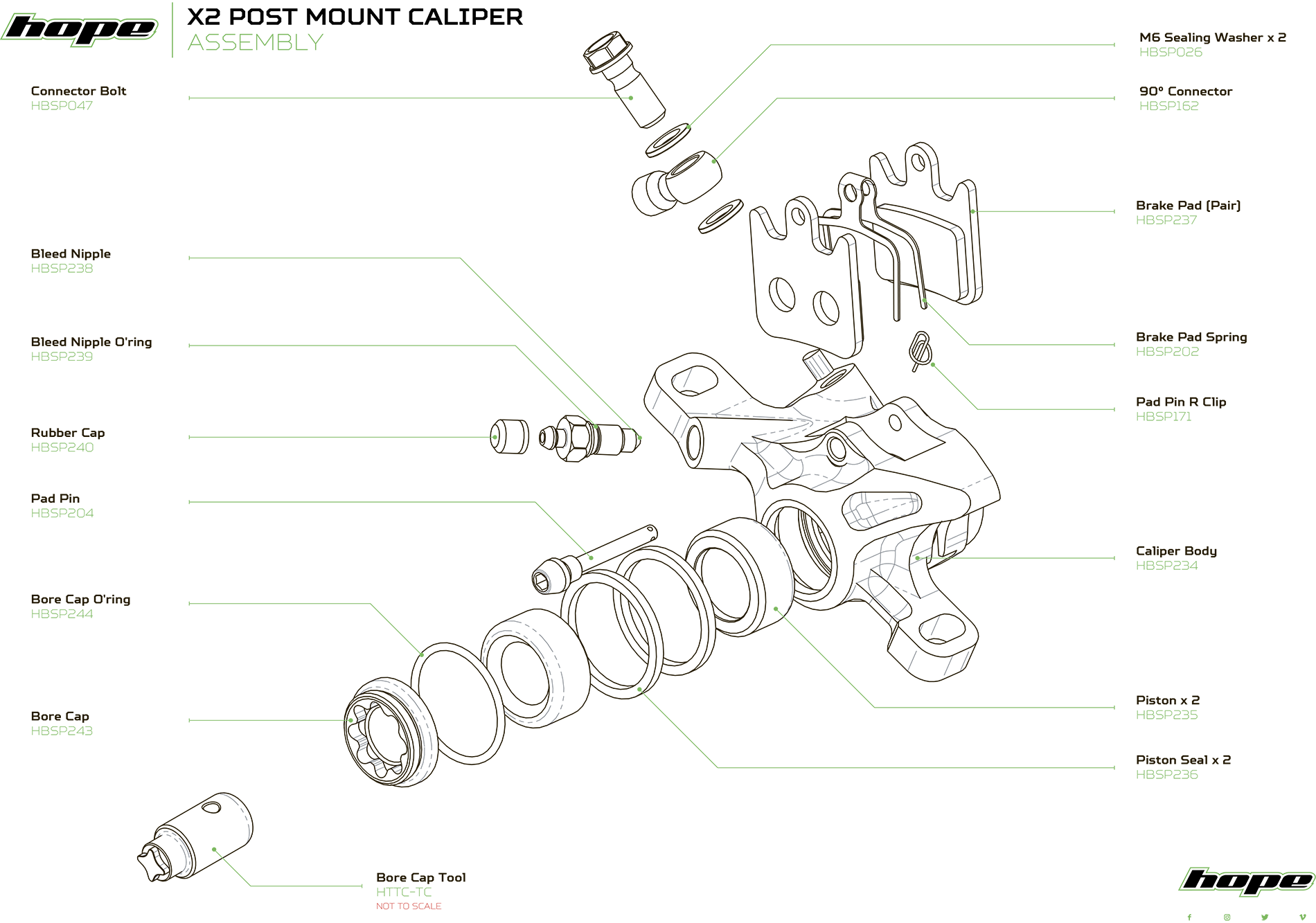 hope

X2 POST MOUNT CALIPER
ASSEMBLY

Connector Bolt
HBSP047

Bleed Nipple
HBSP238

Bleed Nipple O'ring
HBSP239

Rubber Cap
HBSP240

Pad Pin
HBSP204

Bore Cap O'ring
HBSP244

Bore Cap
HBSP243

Bore Cap Tool
HTTC-TC
NOT TO SCALE

M6 Sealing Washer x 2
HBSP026

90° Connector
HBSP162

Brake Pad (Pair)
HBSP237

Brake Pad Spring
HBSP202

Pad Pin R Clip
HBSP171

Caliper Body
HBSP234

Piston x 2
HBSP235

Piston Seal x 2
HBSP236

hope