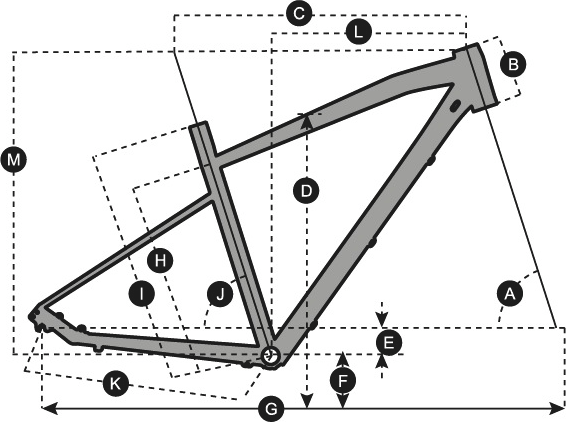 C
L
B
M
D
H
I
J
A
E
F
K
G