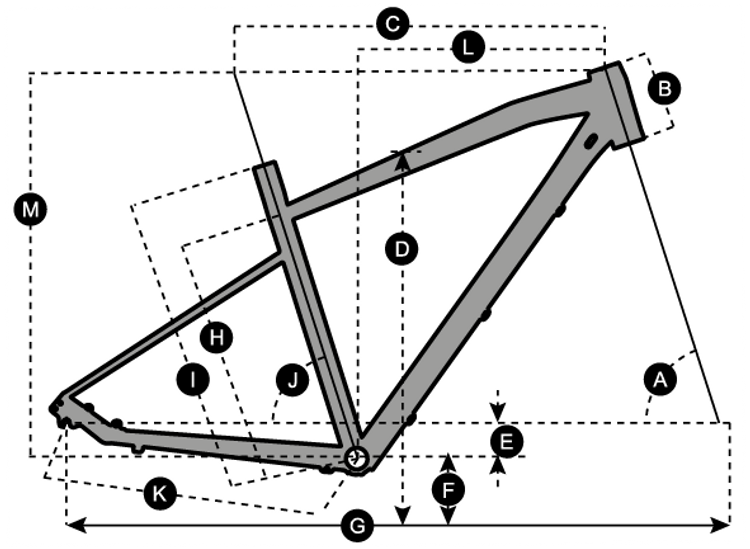 C
L
B
M
D
H
I
J
A
E
F
K
G