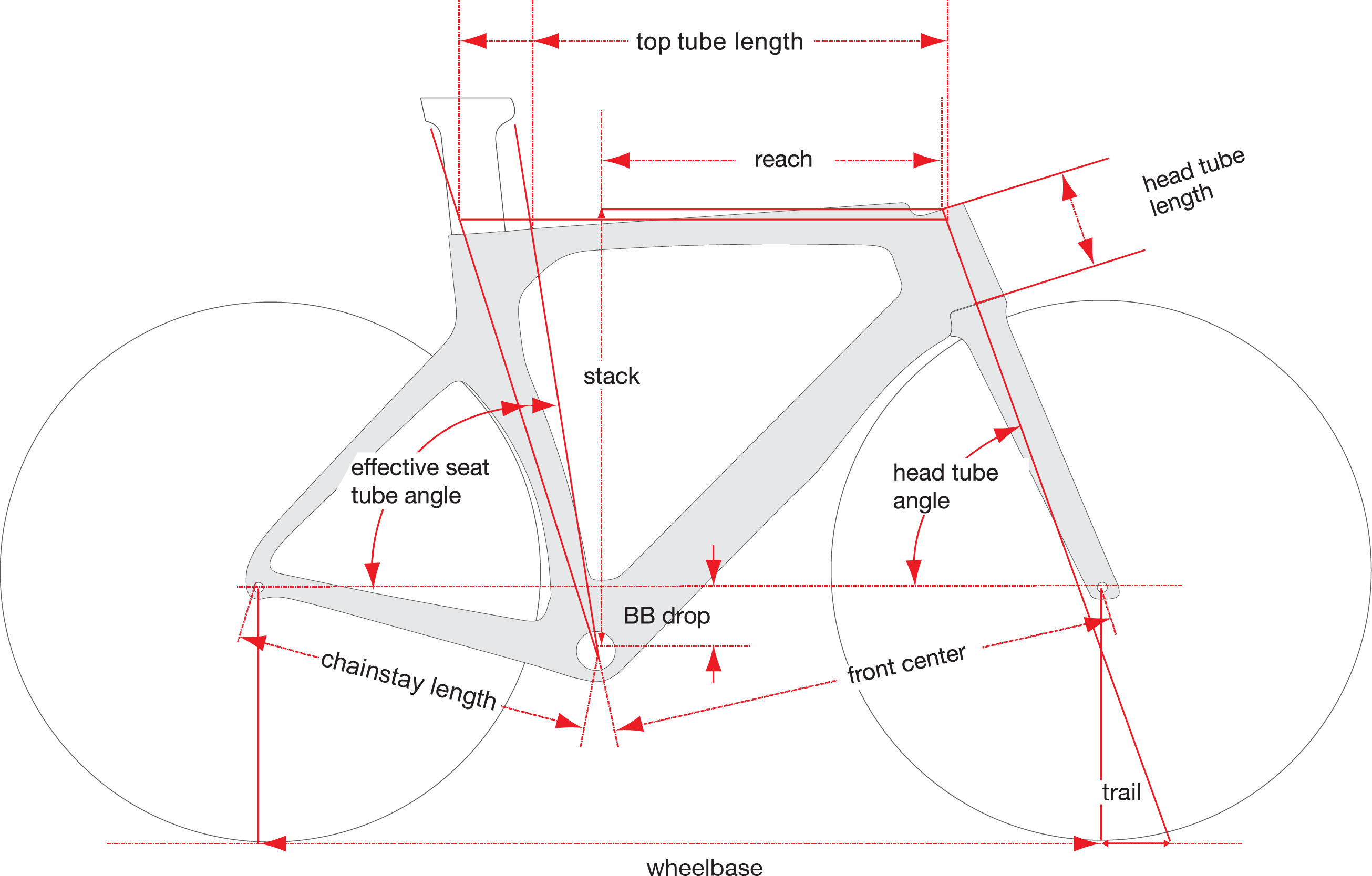 top tube length

reach

head tube length

stack

effective seat tube angle

head tube angle

BB drop

chainstay length

front center

trail

wheelbase