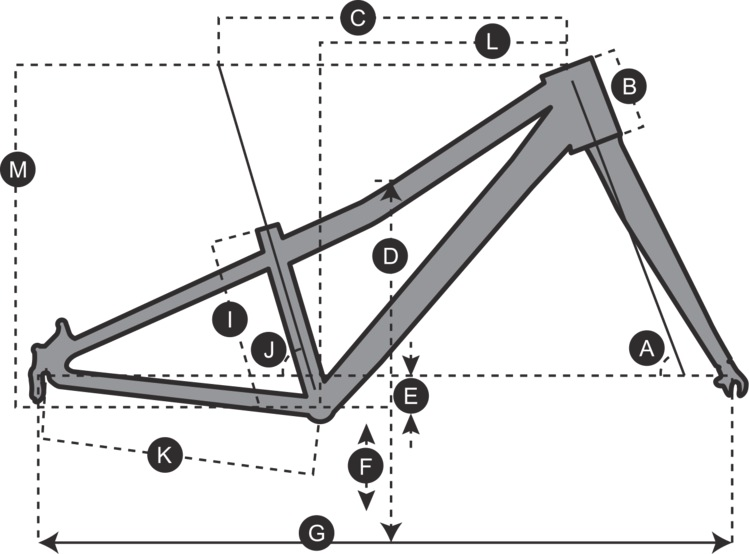 C
L
B
M
D
I
J
A
E
K
F
G