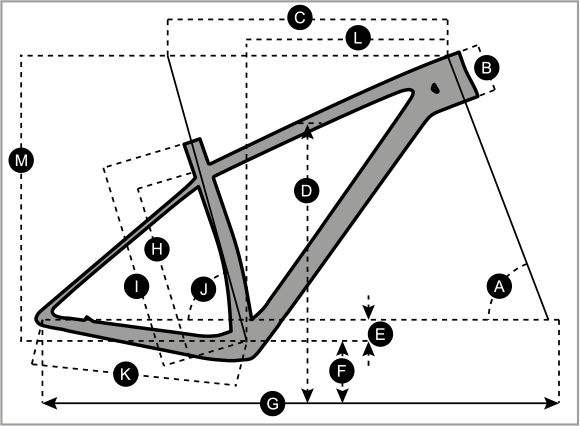 C
L
B
M
D
H
I
J
A
E
F
K
G