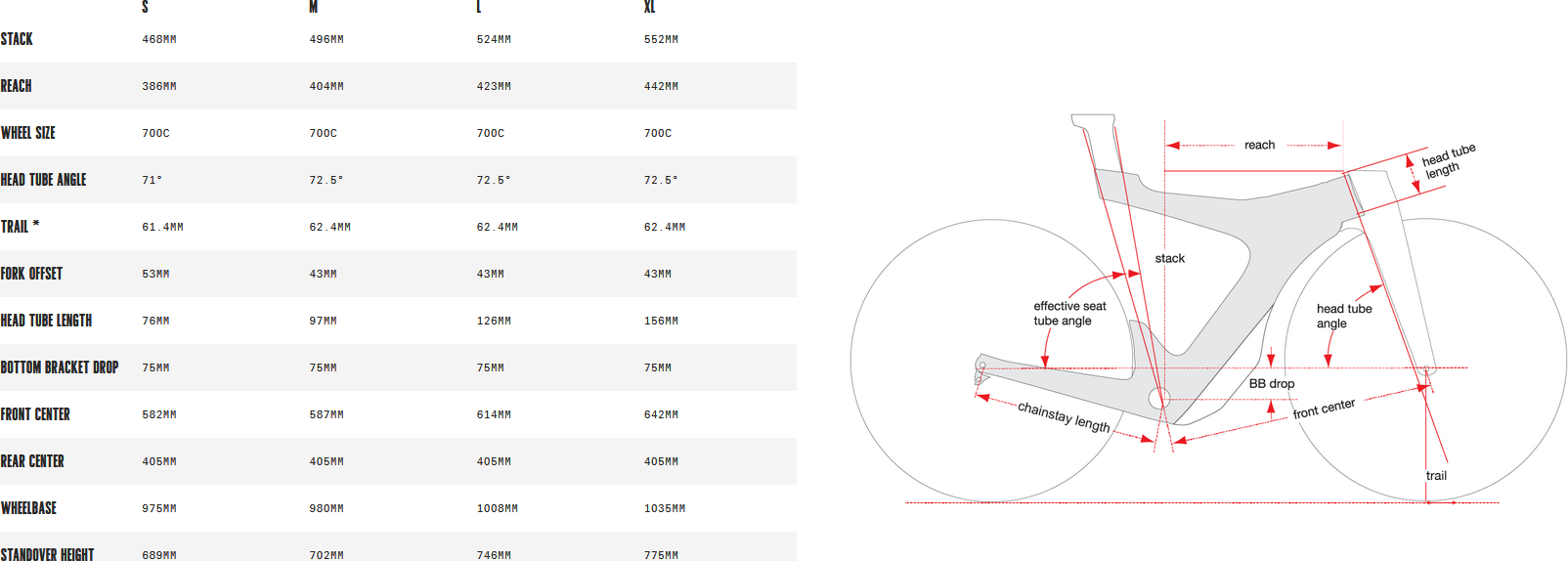 |  | S | M | L | XL |
|---|---|---|---|---|
| STACK | 468MM | 496MM | 524MM | 552MM |
| REACH | 386MM | 404MM | 423MM | 442MM |
| WHEEL SIZE | 700C | 700C | 700C | 700C |
| HEAD TUBE ANGLE | 71° | 72.5° | 72.5° | 72.5° |
| TRAIL * | 61.4MM | 62.4MM | 62.4MM | 62.4MM |
| FORK OFFSET | 53MM | 43MM | 43MM | 43MM |
| HEAD TUBE LENGTH | 76MM | 97MM | 126MM | 156MM |
| BOTTOM BRACKET DROP | 75MM | 75MM | 75MM | 75MM |
| FRONT CENTER | 582MM | 587MM | 614MM | 642MM |
| REAR CENTER | 405MM | 405MM | 405MM | 405MM |
| WHEELBASE | 975MM | 980MM | 1008MM | 1035MM |
| STANDOVER HEIGHT | 689MM | 702MM | 746MM | 775MM |

reach
head tube length
stack
effective seat tube angle
head tube angle
BB drop
chainstay length
front center
trail