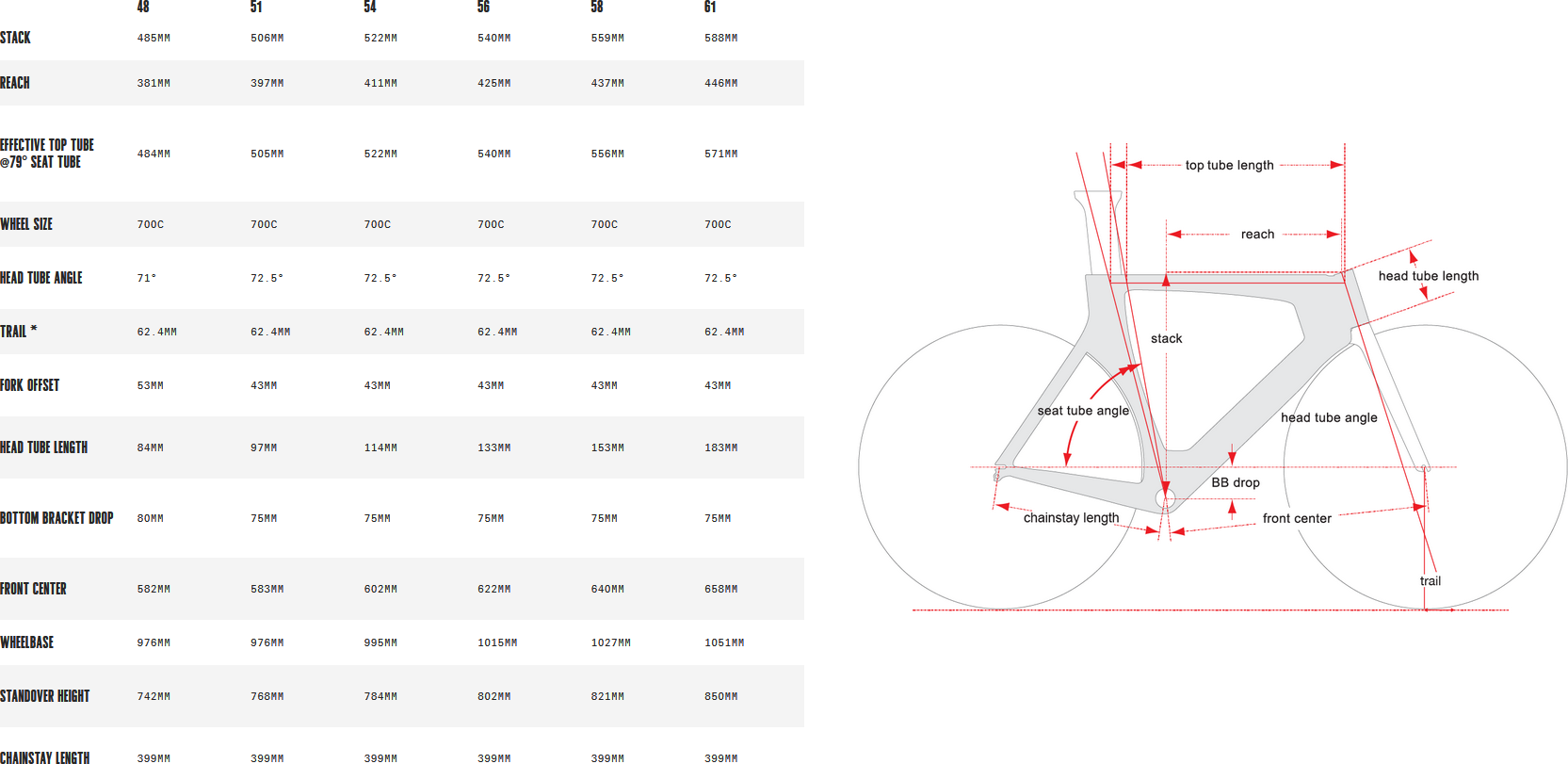 | | 48 | 51 | 54 | 56 | 58 | 61 |
|---|---|---|---|---|---|---|
| STACK | 485MM | 506MM | 522MM | 540MM | 559MM | 588MM |
| REACH | 381MM | 397MM | 411MM | 425MM | 437MM | 446MM |
| EFFECTIVE TOP TUBE @79° SEAT TUBE | 484MM | 505MM | 522MM | 540MM | 556MM | 571MM |
| WHEEL SIZE | 700C | 700C | 700C | 700C | 700C | 700C |
| HEAD TUBE ANGLE | 71° | 72.5° | 72.5° | 72.5° | 72.5° | 72.5° |
| TRAIL * | 62.4MM | 62.4MM | 62.4MM | 62.4MM | 62.4MM | 62.4MM |
| FORK OFFSET | 53MM | 43MM | 43MM | 43MM | 43MM | 43MM |
| HEAD TUBE LENGTH | 84MM | 97MM | 114MM | 133MM | 153MM | 183MM |
| BOTTOM BRACKET DROP | 80MM | 75MM | 75MM | 75MM | 75MM | 75MM |
| FRONT CENTER | 582MM | 583MM | 602MM | 622MM | 640MM | 658MM |
| WHEELBASE | 976MM | 976MM | 995MM | 1015MM | 1027MM | 1051MM |
| STANDOVER HEIGHT | 742MM | 768MM | 784MM | 802MM | 821MM | 850MM |
| CHAINSTAY LENGTH | 399MM | 399MM | 399MM | 399MM | 399MM | 399MM |

top tube length
reach
head tube length
stack
seat tube angle
head tube angle
BB drop
chainstay length
front center
trail