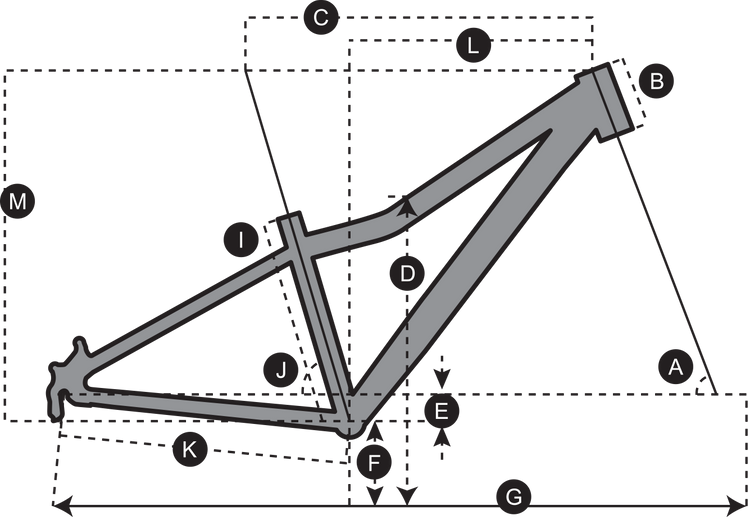 C
L
B
M
I
D
J
A
E
K
F
G