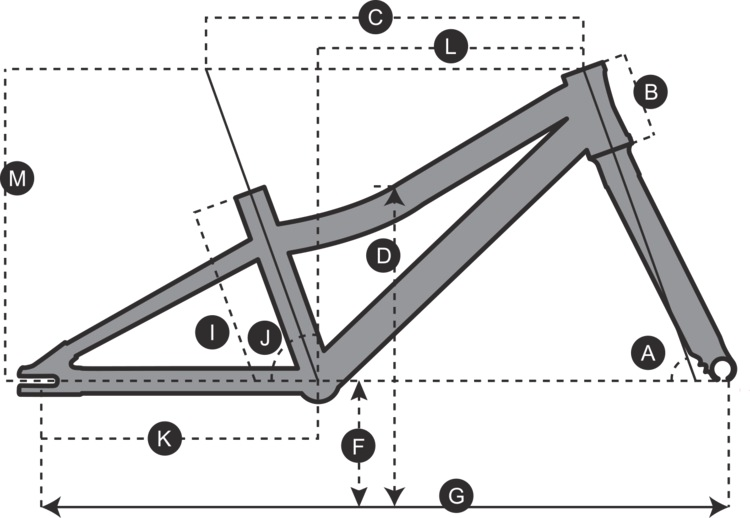 C
L
B
M
D
I
J
A
K
F
G