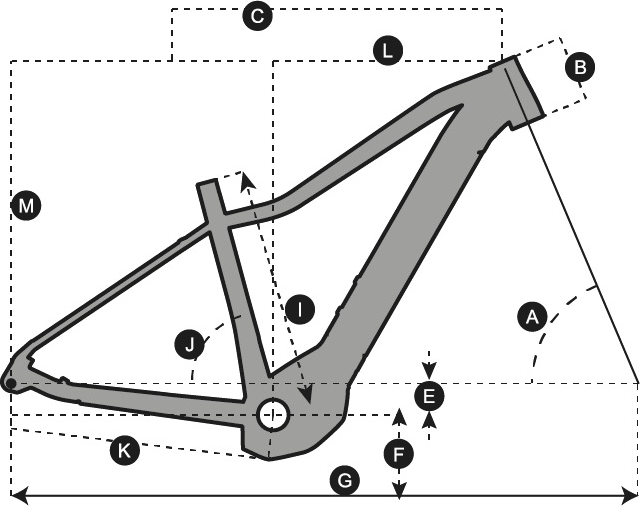 C
L
B
M
I
J
A
E
K
F
G