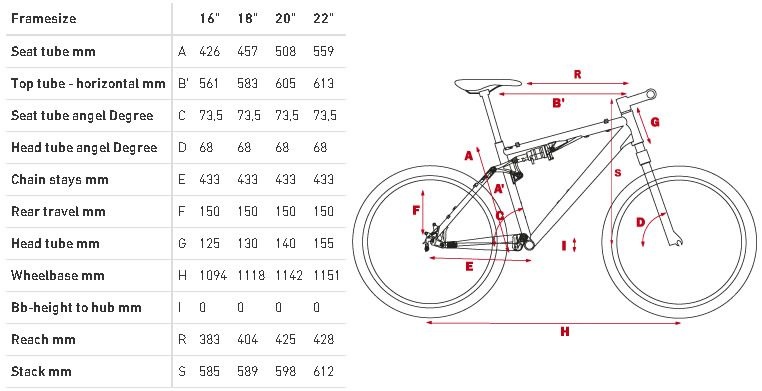 | Framesize | | 16" | 18" | 20" | 22" |
|---|---|---|---|---|---|
| Seat tube mm | A | 426 | 457 | 508 | 559 |
| Top tube - horizontal mm | B' | 561 | 583 | 605 | 613 |
| Seat tube angel Degree | C | 73,5 | 73,5 | 73,5 | 73,5 |
| Head tube angel Degree | D | 68 | 68 | 68 | 68 |
| Chain stays mm | E | 433 | 433 | 433 | 433 |
| Rear travel mm | F | 150 | 150 | 150 | 150 |
| Head tube mm | G | 125 | 130 | 140 | 155 |
| Wheelbase mm | H | 1094 | 1118 | 1142 | 1151 |
| Bb-height to hub mm | I | 0 | 0 | 0 | 0 |
| Reach mm | R | 383 | 404 | 425 | 428 |
| Stack mm | S | 585 | 589 | 598 | 612 |

R
B'
G
A
S
A'
F
C
D
I
E
H