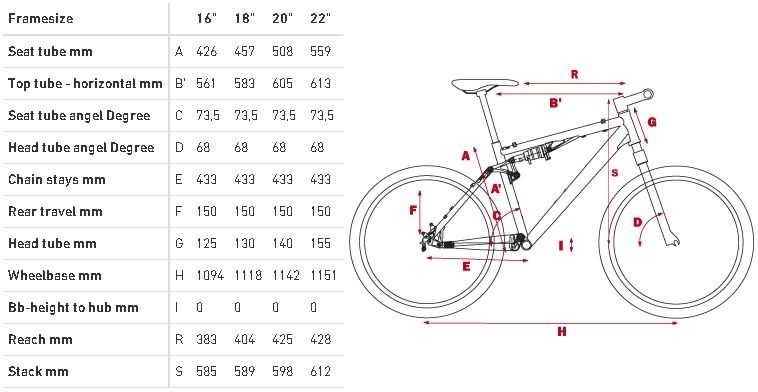 | Framesize | | 16" | 18" | 20" | 22" |
|---|---|---|---|---|---|
| Seat tube mm | A | 426 | 457 | 508 | 559 |
| Top tube - horizontal mm | B' | 561 | 583 | 605 | 613 |
| Seat tube angel Degree | C | 73,5 | 73,5 | 73,5 | 73,5 |
| Head tube angel Degree | D | 68 | 68 | 68 | 68 |
| Chain stays mm | E | 433 | 433 | 433 | 433 |
| Rear travel mm | F | 150 | 150 | 150 | 150 |
| Head tube mm | G | 125 | 130 | 140 | 155 |
| Wheelbase mm | H | 1094 | 1118 | 1142 | 1151 |
| Bb-height to hub mm | I | 0 | 0 | 0 | 0 |
| Reach mm | R | 383 | 404 | 425 | 428 |
| Stack mm | S | 585 | 589 | 598 | 612 |

R
B'
G
A
S
A'
F
C
D
I
E
H