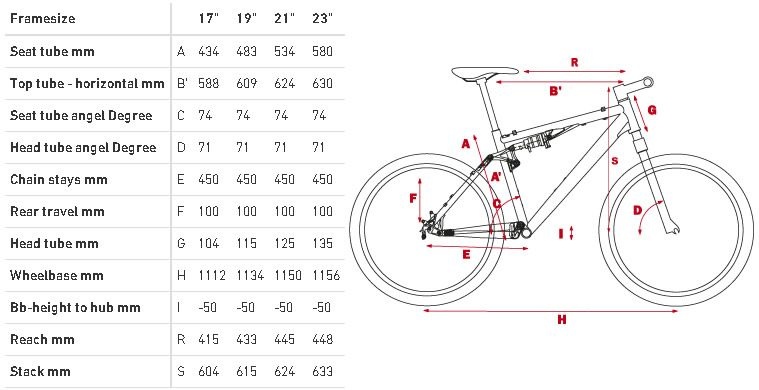 | Framesize | | 17" | 19" | 21" | 23" |
|---|---|---|---|---|---|
| Seat tube mm | A | 434 | 483 | 534 | 580 |
| Top tube - horizontal mm | B' | 588 | 609 | 624 | 630 |
| Seat tube angel Degree | C | 74 | 74 | 74 | 74 |
| Head tube angel Degree | D | 71 | 71 | 71 | 71 |
| Chain stays mm | E | 450 | 450 | 450 | 450 |
| Rear travel mm | F | 100 | 100 | 100 | 100 |
| Head tube mm | G | 104 | 115 | 125 | 135 |
| Wheelbase mm | H | 1112 | 1134 | 1150 | 1156 |
| Bb-height to hub mm | I | -50 | -50 | -50 | -50 |
| Reach mm | R | 415 | 433 | 445 | 448 |
| Stack mm | S | 604 | 615 | 624 | 633 |

R
B'
G
A
A'
S
F
C
D
I
E
H