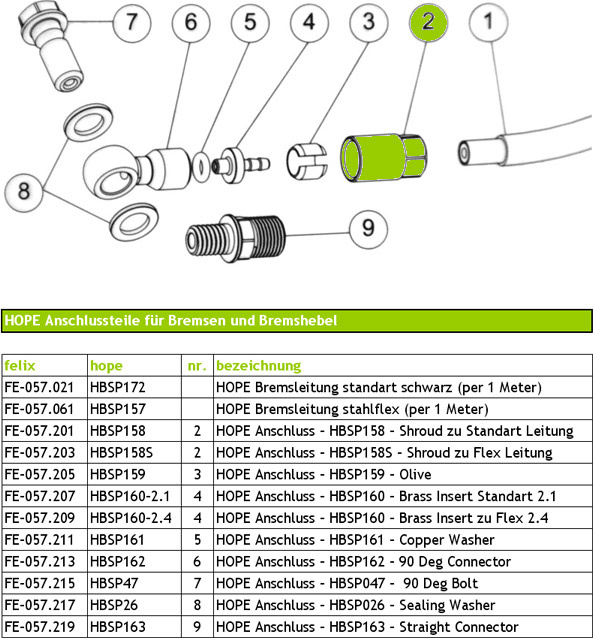 7 6 5 4 3 2 1

8

9

HOPE Anschlussteile für Bremsen und Bremshebel

| felix | hope | nr. | bezeichnung |
|---|---|---|---|
| FE-057.021 | HBSP172 | | HOPE Bremsleitung standart schwarz (per 1 Meter) |
| FE-057.061 | HBSP157 | | HOPE Bremsleitung stahlflex (per 1 Meter) |
| FE-057.201 | HBSP158 | 2 | HOPE Anschluss - HBSP158 - Shroud zu Standart Leitung |
| FE-057.203 | HBSP158S | 2 | HOPE Anschluss - HBSP158S - Shroud zu Flex Leitung |
| FE-057.205 | HBSP159 | 3 | HOPE Anschluss - HBSP159 - Olive |
| FE-057.207 | HBSP160-2.1 | 4 | HOPE Anschluss - HBSP160 - Brass Insert Standart 2.1 |
| FE-057.209 | HBSP160-2.4 | 4 | HOPE Anschluss - HBSP160 - Brass Insert zu Flex 2.4 |
| FE-057.211 | HBSP161 | 5 | HOPE Anschluss - HBSP161 - Copper Washer |
| FE-057.213 | HBSP162 | 6 | HOPE Anschluss - HBSP162 - 90 Deg Connector |
| FE-057.215 | HBSP47 | 7 | HOPE Anschluss - HBSP047 - 90 Deg Bolt |
| FE-057.217 | HBSP26 | 8 | HOPE Anschluss - HBSP026 - Sealing Washer |
| FE-057.219 | HBSP163 | 9 | HOPE Anschluss - HBSP163 - Straight Connector |