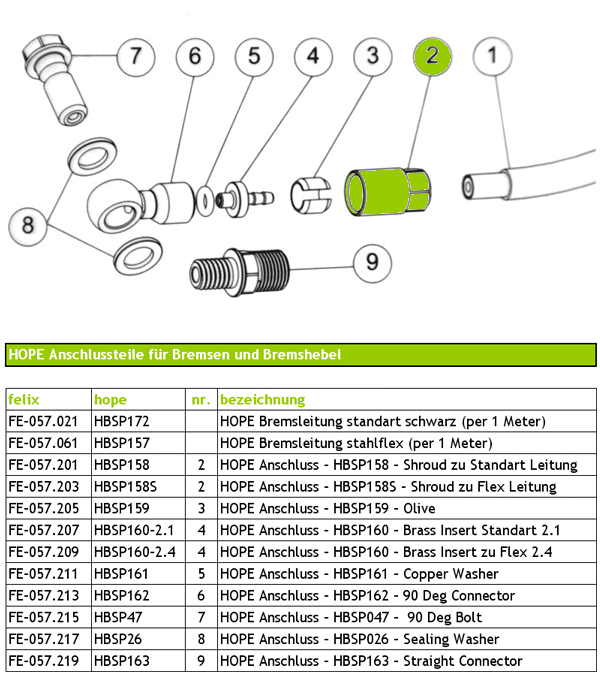 7 6 5 4 3 2 1

8

9

HOPE Anschlussteile für Bremsen und Bremshebel

| felix | hope | nr. | bezeichnung |
|---|---|---|---|
| FE-057.021 | HBSP172 | | HOPE Bremsleitung standart schwarz (per 1 Meter) |
| FE-057.061 | HBSP157 | | HOPE Bremsleitung stahlflex (per 1 Meter) |
| FE-057.201 | HBSP158 | 2 | HOPE Anschluss - HBSP158 - Shroud zu Standart Leitung |
| FE-057.203 | HBSP158S | 2 | HOPE Anschluss - HBSP158S - Shroud zu Flex Leitung |
| FE-057.205 | HBSP159 | 3 | HOPE Anschluss - HBSP159 - Olive |
| FE-057.207 | HBSP160-2.1 | 4 | HOPE Anschluss - HBSP160 - Brass Insert Standart 2.1 |
| FE-057.209 | HBSP160-2.4 | 4 | HOPE Anschluss - HBSP160 - Brass Insert zu Flex 2.4 |
| FE-057.211 | HBSP161 | 5 | HOPE Anschluss - HBSP161 - Copper Washer |
| FE-057.213 | HBSP162 | 6 | HOPE Anschluss - HBSP162 - 90 Deg Connector |
| FE-057.215 | HBSP47 | 7 | HOPE Anschluss - HBSP047 - 90 Deg Bolt |
| FE-057.217 | HBSP26 | 8 | HOPE Anschluss - HBSP026 - Sealing Washer |
| FE-057.219 | HBSP163 | 9 | HOPE Anschluss - HBSP163 - Straight Connector |