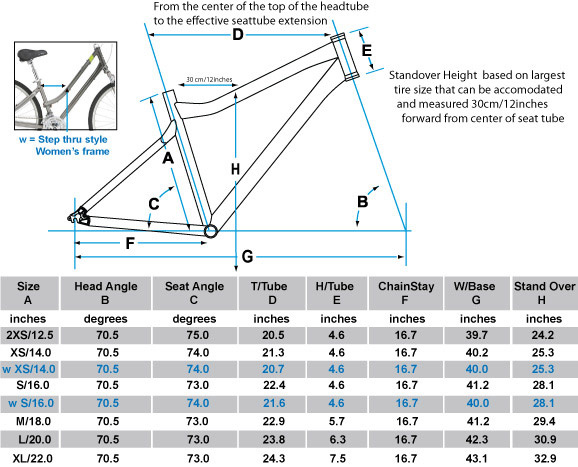 From the center of the top of the headtube to the effective seattube extension

D

E

30 cm/12inches

Standover Height based on largest tire size that can be accomodated and measured 30cm/12inches forward from center of seat tube

w = Step thru style Women's frame

A

H

C

B

F

G

| Size A | Head Angle B | Seat Angle C | T/Tube D | H/Tube E | ChainStay F | W/Base G | Stand Over H |
|---|---|---|---|---|---|---|---|
| inches | degrees | degrees | inches | inches | inches | inches | inches |
| 2XS/12.5 | 70.5 | 75.0 | 20.5 | 4.6 | 16.7 | 39.7 | 24.2 |
| XS/14.0 | 70.5 | 74.0 | 21.3 | 4.6 | 16.7 | 40.2 | 25.3 |
| w XS/14.0 | 70.5 | 74.0 | 20.7 | 4.6 | 16.7 | 40.0 | 25.3 |
| S/16.0 | 70.5 | 73.0 | 22.4 | 4.6 | 16.7 | 41.2 | 28.1 |
| w S/16.0 | 70.5 | 74.0 | 21.6 | 4.6 | 16.7 | 40.0 | 28.1 |
| M/18.0 | 70.5 | 73.0 | 22.9 | 5.7 | 16.7 | 41.2 | 29.4 |
| L/20.0 | 70.5 | 73.0 | 23.8 | 6.3 | 16.7 | 42.3 | 30.9 |
| XL/22.0 | 70.5 | 73.0 | 24.3 | 7.5 | 16.7 | 43.1 | 32.9 |