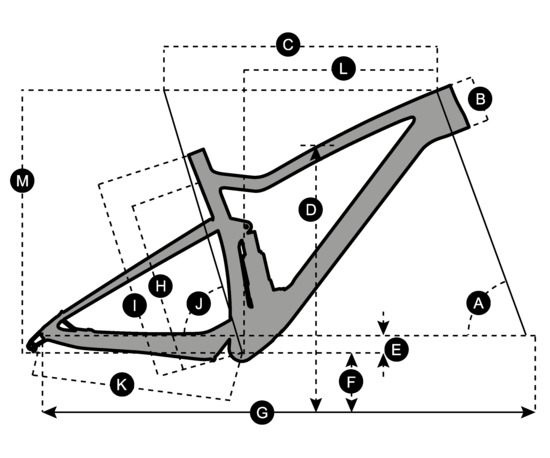 C
L
B
M
D
H
I
J
A
E
F
K
G