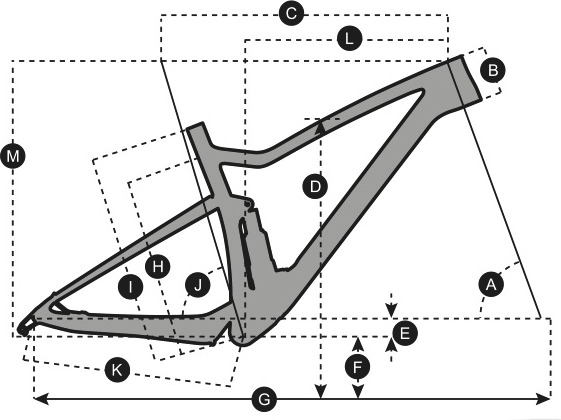 C
L
B
M
D
H
I
J
A
E
F
K
G