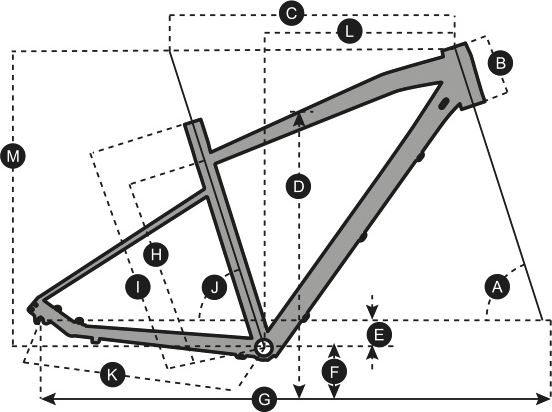 C
L
B
M
D
H
I
J
A
E
F
K
G