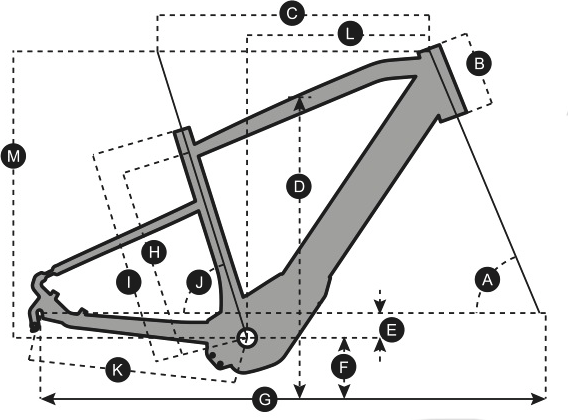 C
L
B
M
D
H
I
J
A
E
F
K
G