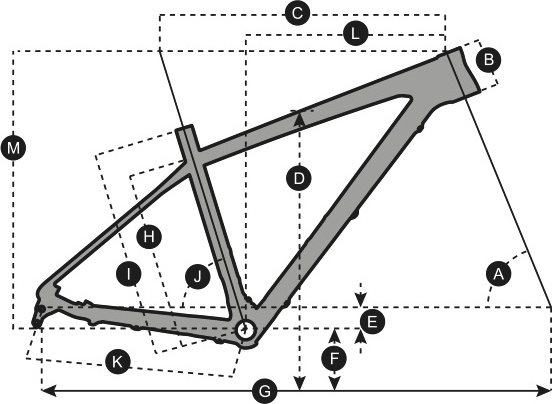 C
L
B
M
D
H
I
J
A
E
F
K
G