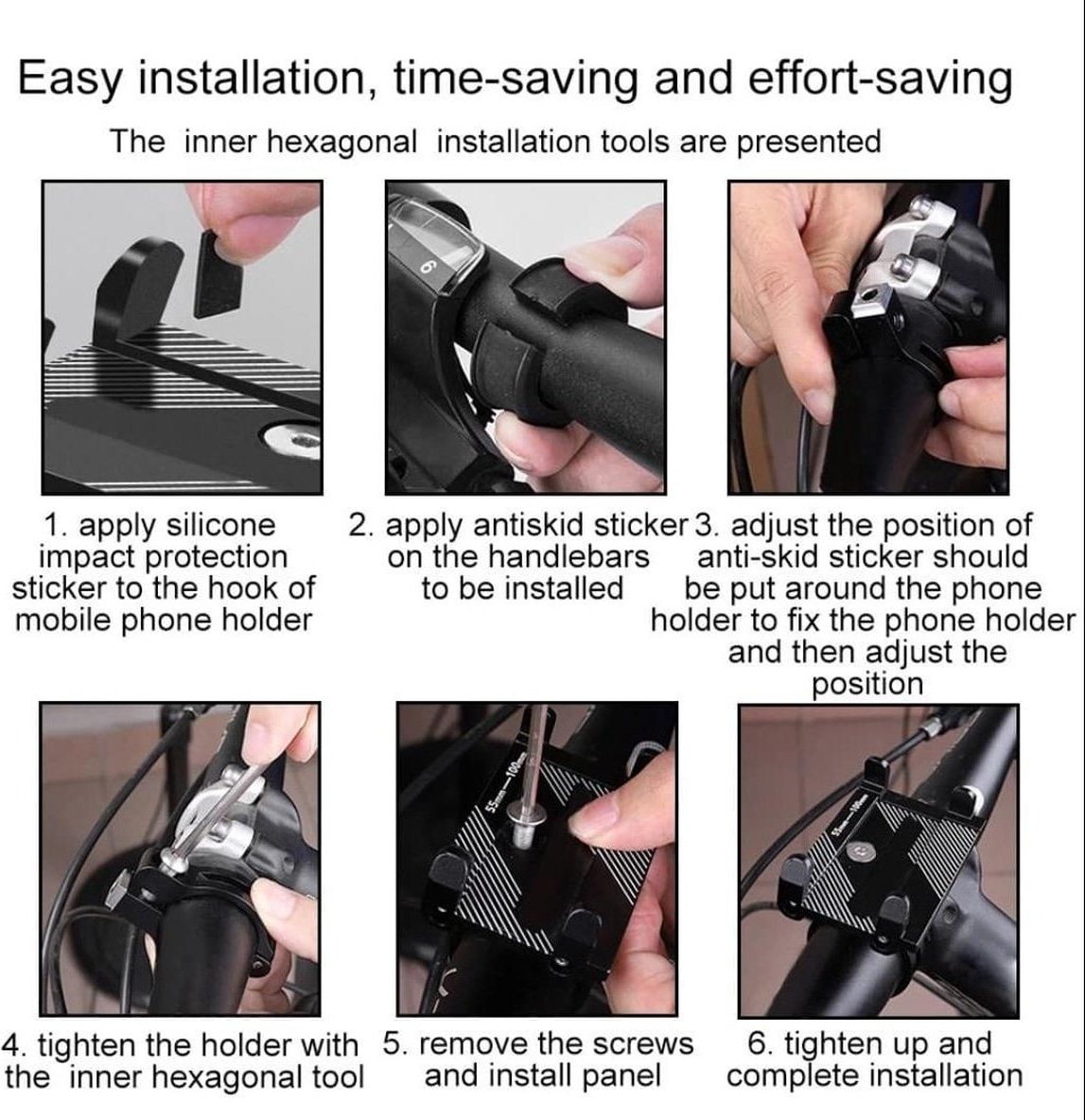 Easy installation, time-saving and effort-saving

The inner hexagonal installation tools are presented

6

1. apply silicone impact protection sticker to the hook of mobile phone holder

2. apply antiskid sticker on the handlebars to be installed

3. adjust the position of anti-skid sticker should be put around the phone holder to fix the phone holder and then adjust the position

55mm—100mm

55mm—100mm

4. tighten the holder with the inner hexagonal tool

5. remove the screws and install panel

6. tighten up and complete installation