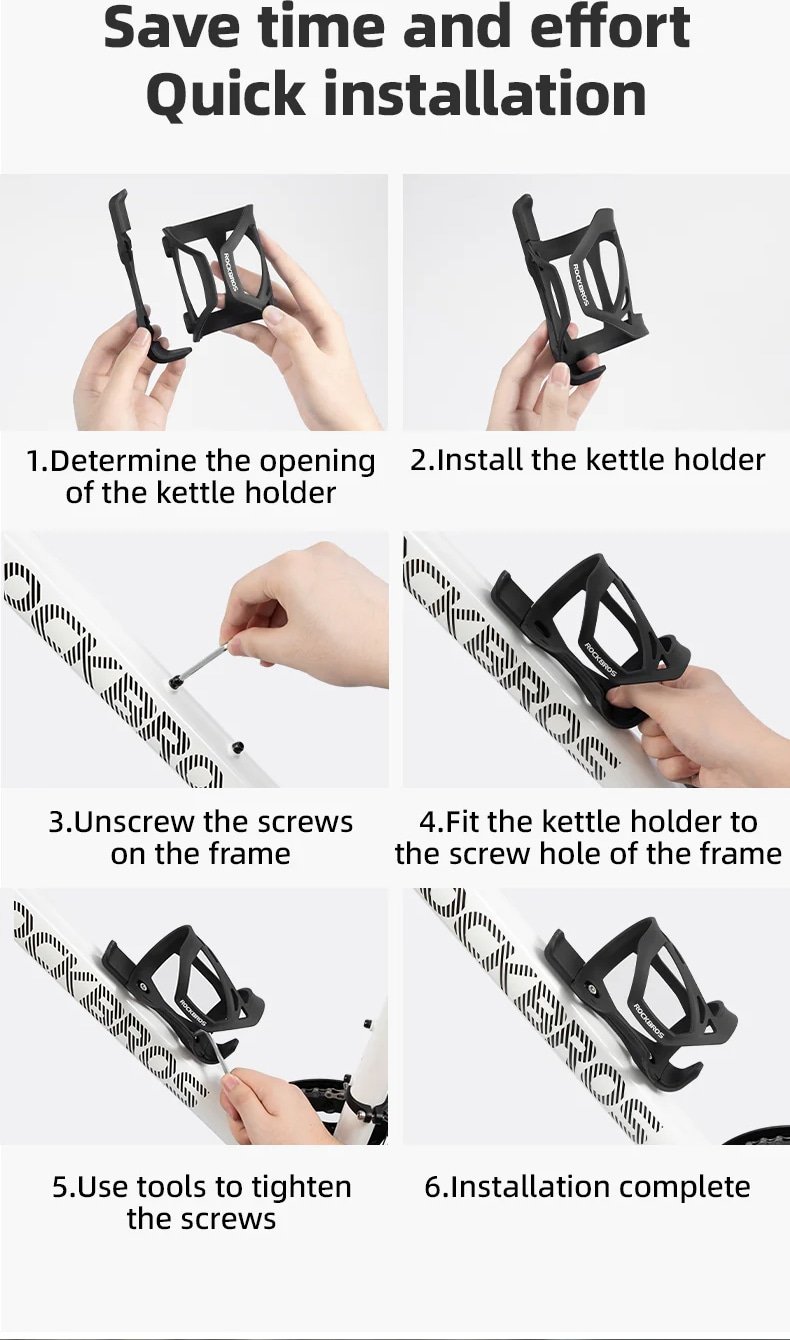 Save time and effort
Quick installation

ROCKBROS

ROCKBROS

1.Determine the opening of the kettle holder

2.Install the kettle holder

ROCKBROS

ROCKBROS

ROCKBROS

3.Unscrew the screws on the frame

4.Fit the kettle holder to the screw hole of the frame

ROCKBROS

ROCKBROS

ROCKBROS

ROCKBROS

5.Use tools to tighten the screws

6.Installation complete