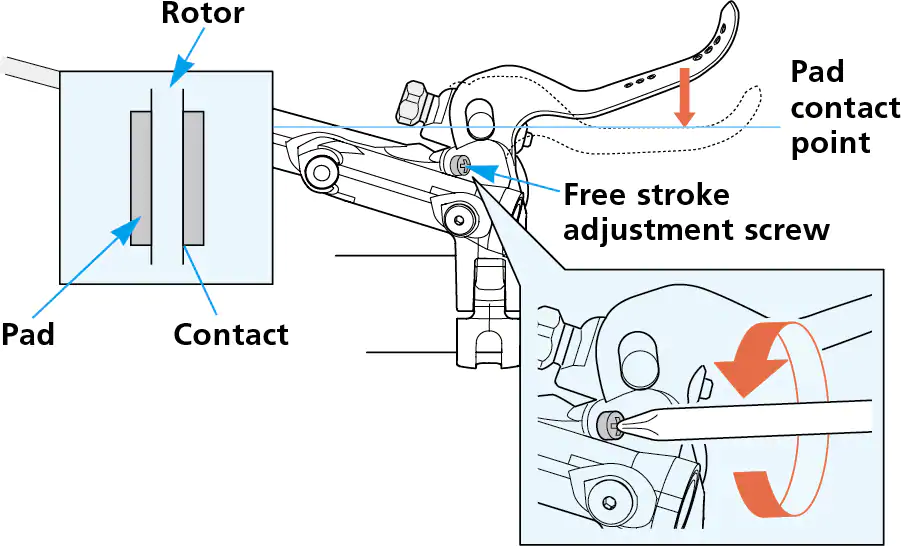 Rotor

Pad contact point

Free stroke adjustment screw

Pad

Contact