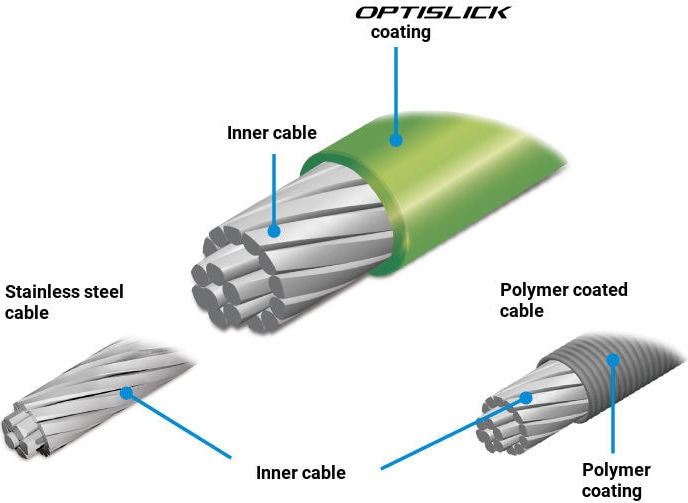 OPTISLICK
coating

Inner cable

Stainless steel cable

Polymer coated cable

Inner cable

Polymer coating